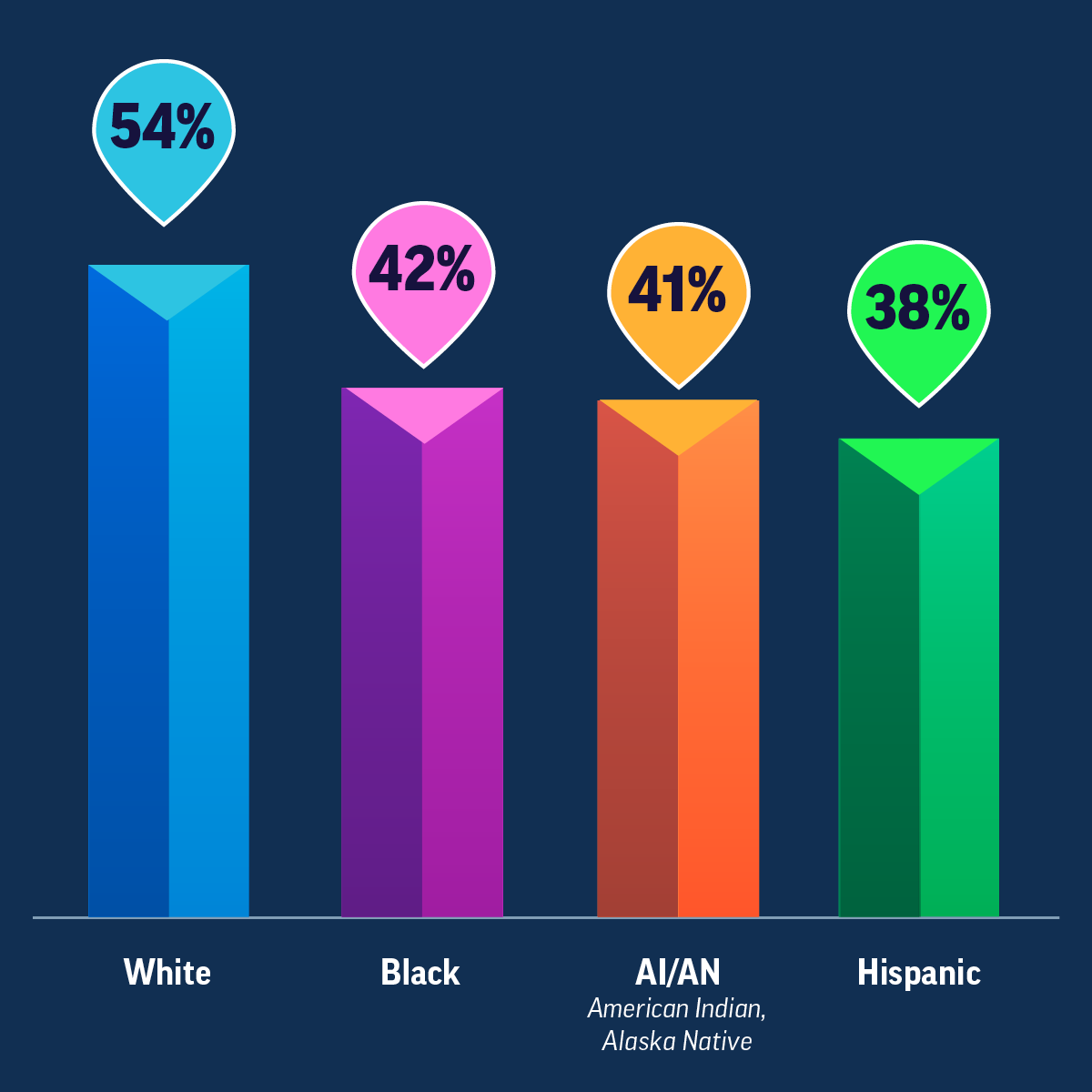 54%

42%

41%

38%

White

Black

AI/AN
American Indian, Alaska Native

Hispanic