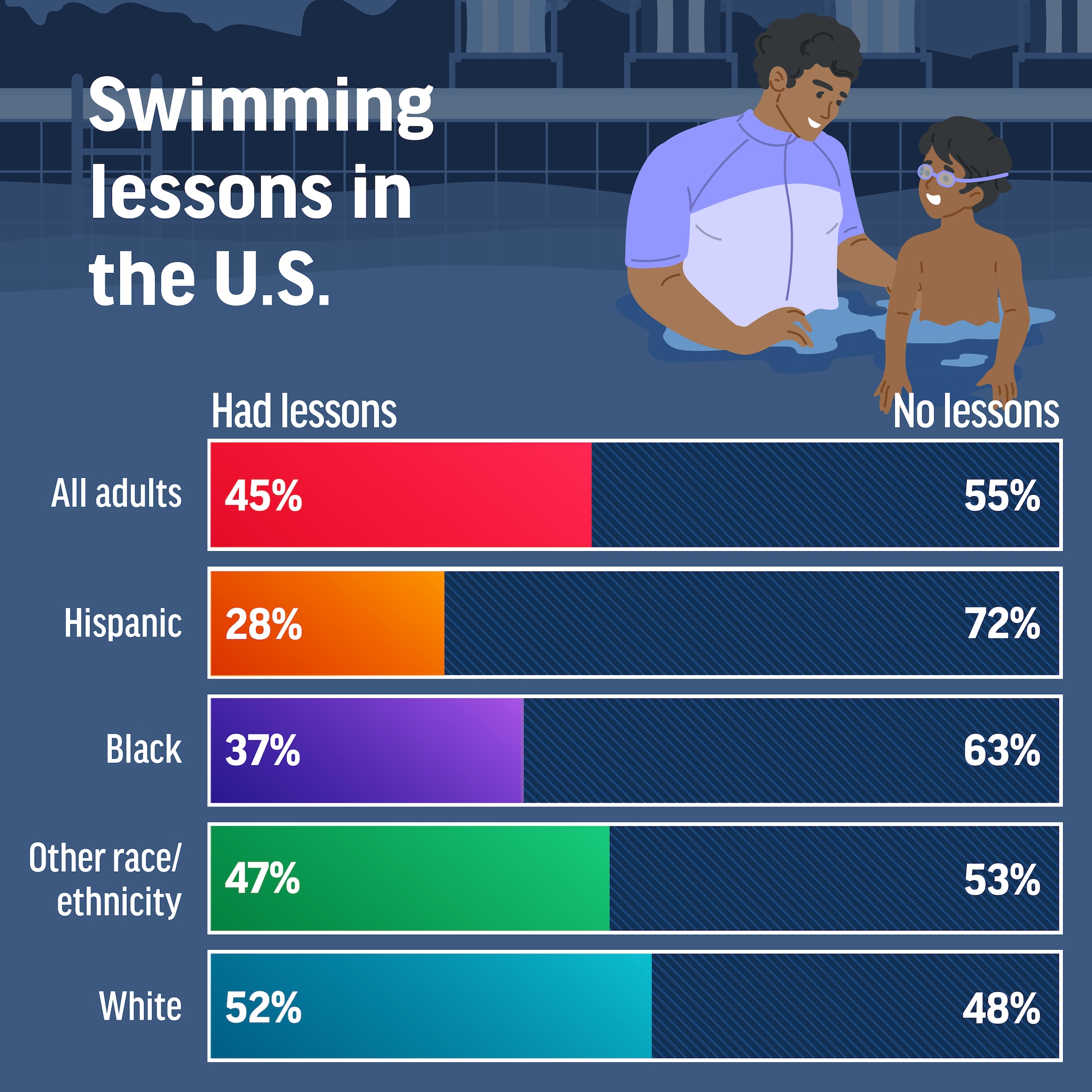 Swimming lessons in the U.S.

| | Had lessons | No lessons |
|---|---|---|
| All adults | 45% | 55% |
| Hispanic | 28% | 72% |
| Black | 37% | 63% |
| Other race/ ethnicity | 47% | 53% |
| White | 52% | 48% |