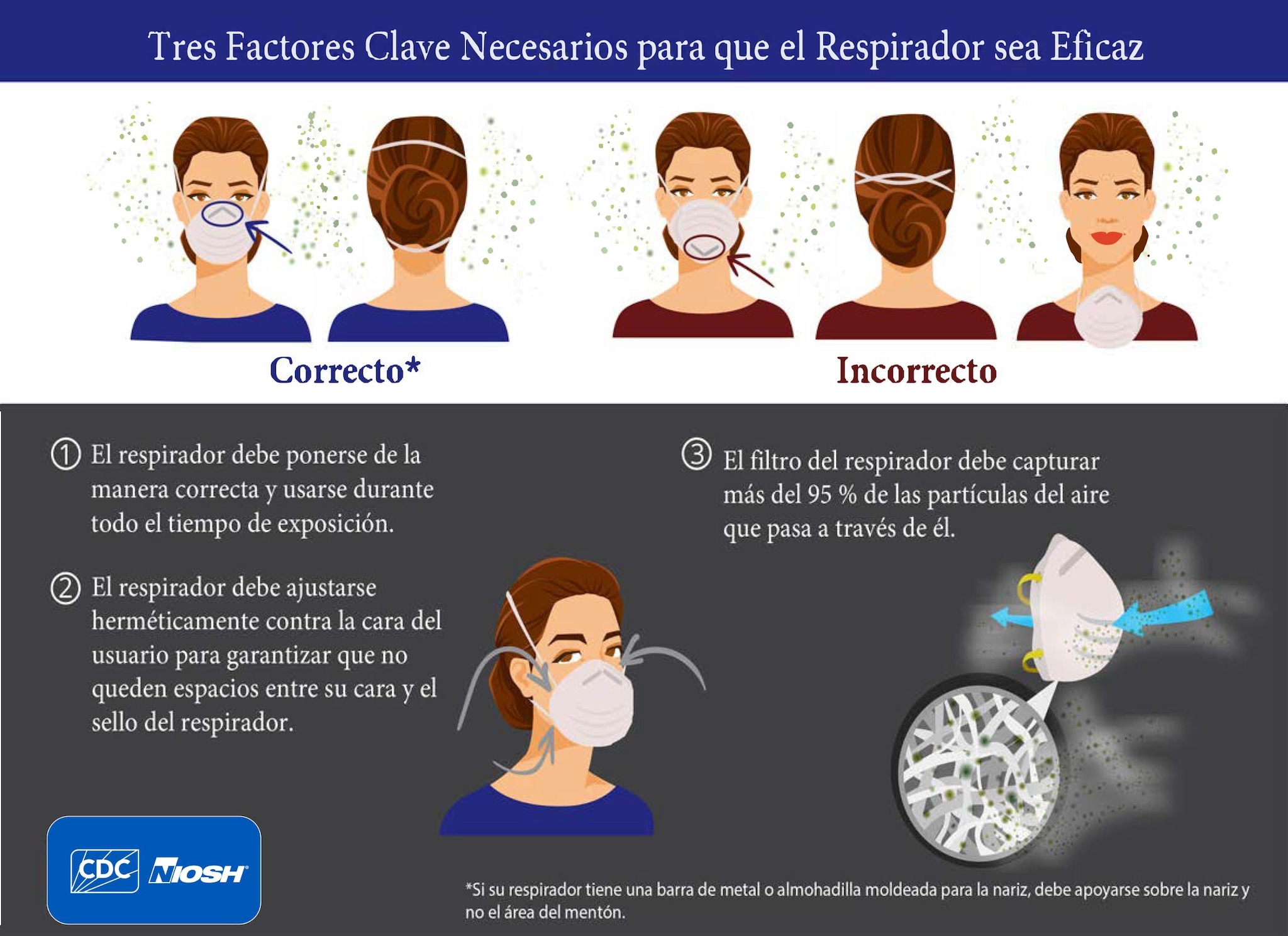 Tres Factores Clave Necesarios para que el Respirador sea Eficaz

Correcto*

Incorrecto

① El respirador debe ponerse de la manera correcta y usarse durante todo el tiempo de exposición.

② El respirador debe ajustarse herméticamente contra la cara del usuario para garantizar que no queden espacios entre su cara y el sello del respirador.

③ El filtro del respirador debe capturar más del 95 % de las partículas del aire que pasa a través de él.

CDC NIOSH

*Si su respirador tiene una barra de metal o almohadilla moldeada para la nariz, debe apoyarse sobre la nariz y no el área del mentón.