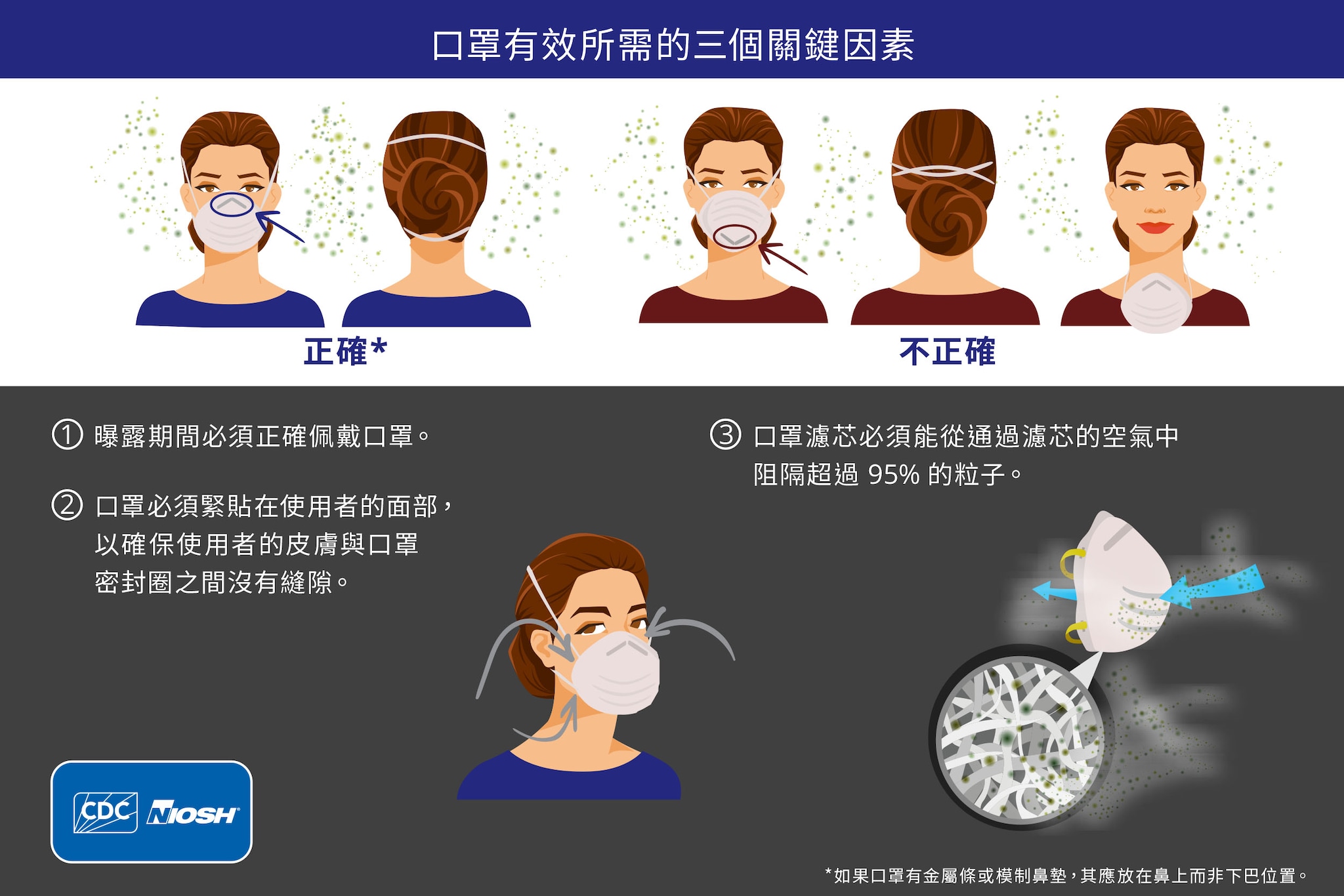 口罩有效所需的三個關鍵因素

正確*

不正確

① 曝露期間必須正確佩戴口罩。

② 口罩必須緊貼在使用者的面部，以確保使用者的皮膚與口罩密封圈之間沒有縫隙。

③ 口罩濾芯必須能從通過濾芯的空氣中阻隔超過 95% 的粒子。

CDC NIOSH

*如果口罩有金屬條或模制鼻墊，其應放在鼻上而非下巴位置。